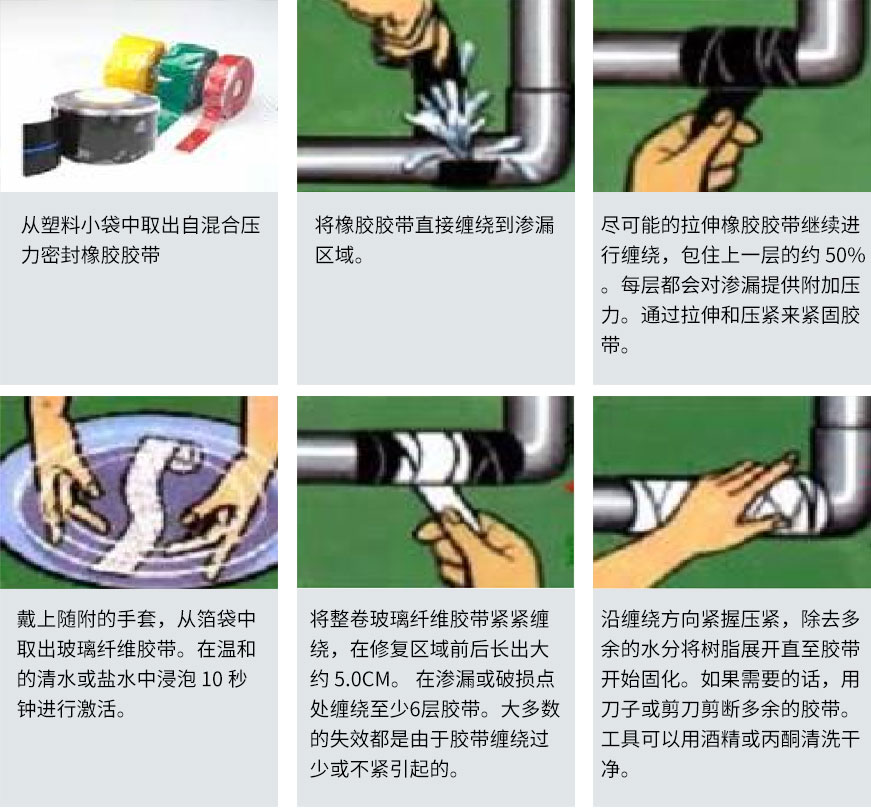 从塑料小袋中取出自混合压力密封橡胶胶带

将橡胶胶带直接缠绕到渗漏区域。

尽可能的拉伸橡胶胶带继续进行缠绕，包住上一层的约 50%。每层都会对渗漏提供附加压力。通过拉伸和压紧来紧固胶带。

戴上随附的手套，从箔袋中取出玻璃纤维胶带。在温和的清水或盐水中浸泡 10 秒钟进行激活。

将整卷玻璃纤维胶带紧紧缠绕，在修复区域前后长出大约 5.0CM。 在渗漏或破损点处缠绕至少6层胶带。大多数的失效都是由于胶带缠绕过少或不紧引起的。

沿缠绕方向紧握压紧，除去多余的水分将树脂展开直至胶带开始固化。如果需要的话，用刀子或剪刀剪断多余的胶带。工具可以用酒精或丙酮清洗干净。